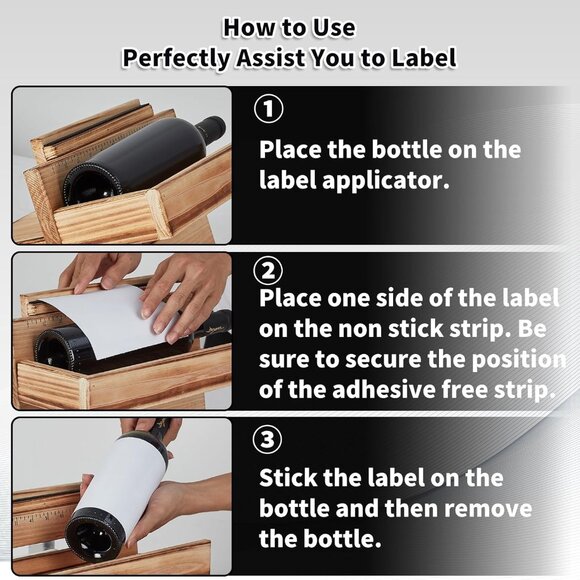 How to Use
Perfectly Assist You to Label

①
Place the bottle on the label applicator.

②
Place one side of the label on the non stick strip. Be sure to secure the position of the adhesive free strip.

③
Stick the label on the bottle and then remove the bottle.